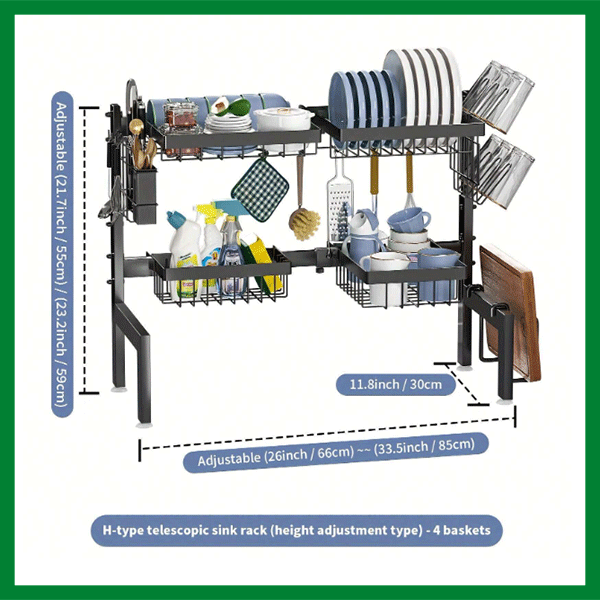 Adjustable (21.7inch / 55cm) / (23.2inch / 59cm)

11.8inch / 30cm

Adjustable (26inch / 66cm) ~~ (33.5inch / 85cm)

H-type telescopic sink rack (height adjustment type) - 4 baskets